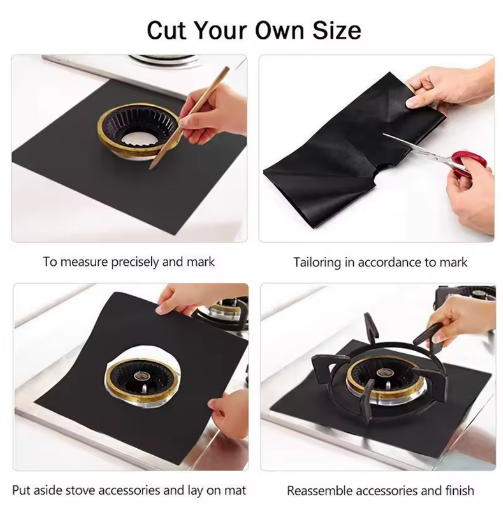 Cut Your Own Size

To measure precisely and mark

Tailoring in accordance to mark

Put aside stove accessories and lay on mat

Reassemble accessories and finish