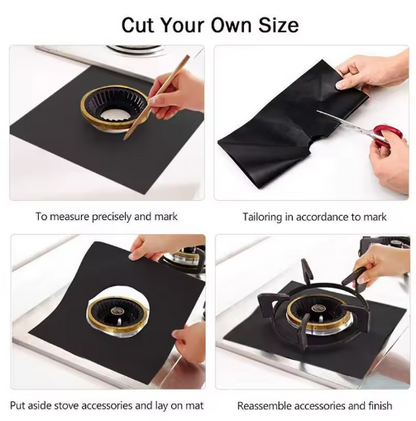 Cut Your Own Size

To measure precisely and mark

Tailoring in accordance to mark

Put aside stove accessories and lay on mat

Reassemble accessories and finish